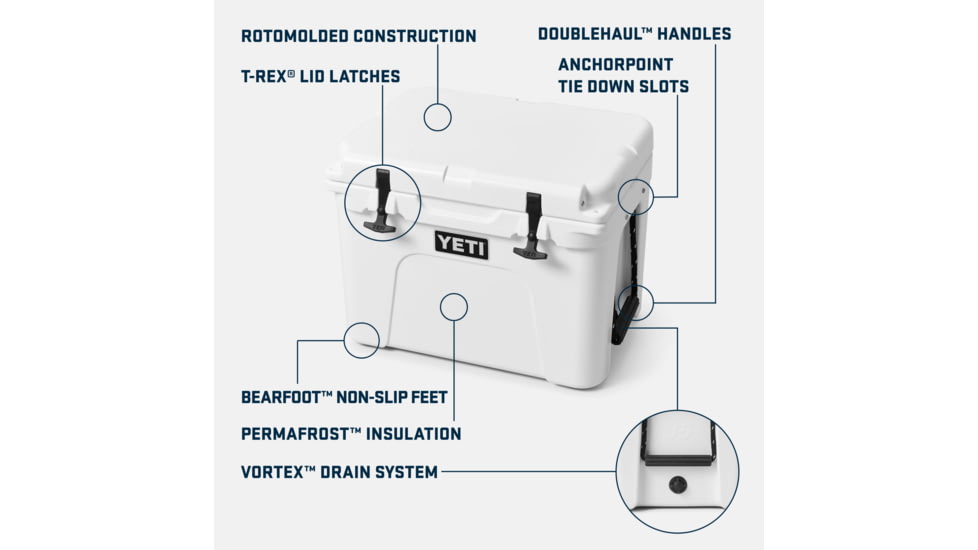 ROTOMOLDED CONSTRUCTION

T-REX® LID LATCHES

DOUBLEHAUL™ HANDLES

ANCHORPOINT TIE DOWN SLOTS

YETI

BEARFOOT™ NON-SLIP FEET

PERMAFROST™ INSULATION

VORTEX™ DRAIN SYSTEM