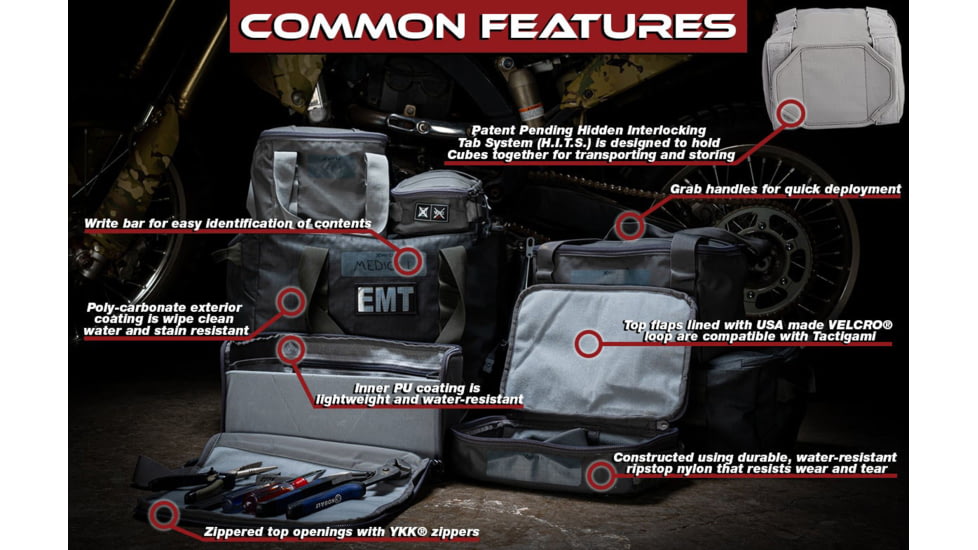 COMMON FEATURES

Patent Pending Hidden Interlocking Tab System (H.I.T.S.) is designed to hold Cubes together for transporting and storing

Grab handles for quick deployment

Write bar for easy identification of contents

MEDIC

EMT

Poly-carbonate exterior coating is wipe clean water and stain resistant

Top flaps lined with USA made VELCRO® loop are compatible with Tactigami

Inner PU coating is lightweight and water-resistant

Constructed using durable, water-resistant ripstop nylon that resists wear and tear

Zippered top openings with YKK® zippers