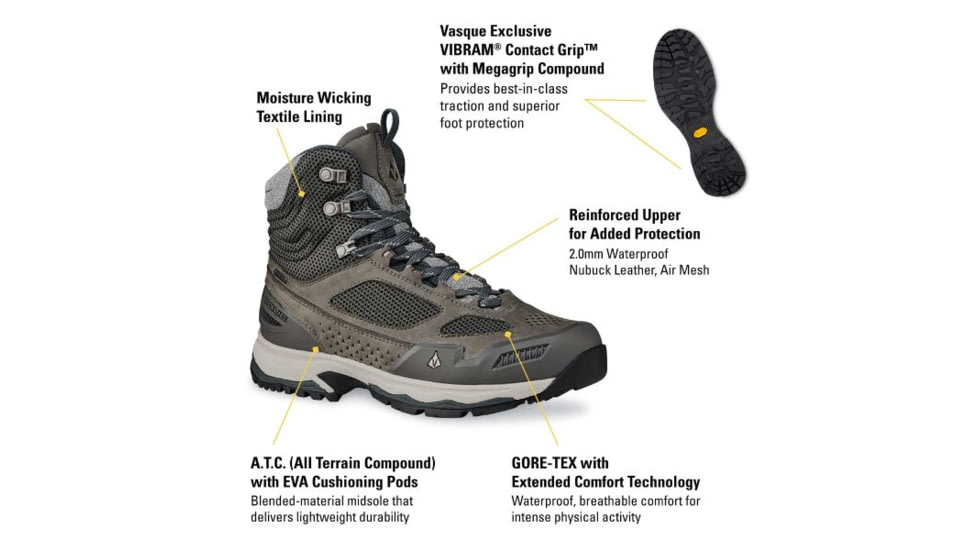 Vasque Exclusive
VIBRAM® Contact Grip™
with Megagrip Compound
Provides best-in-class traction and superior foot protection

Moisture Wicking
Textile Lining

Reinforced Upper
for Added Protection
2.0mm Waterproof Nubuck Leather, Air Mesh

A.T.C. (All Terrain Compound)
with EVA Cushioning Pods
Blended-material midsole that delivers lightweight durability

GORE-TEX with
Extended Comfort Technology
Waterproof, breathable comfort for intense physical activity