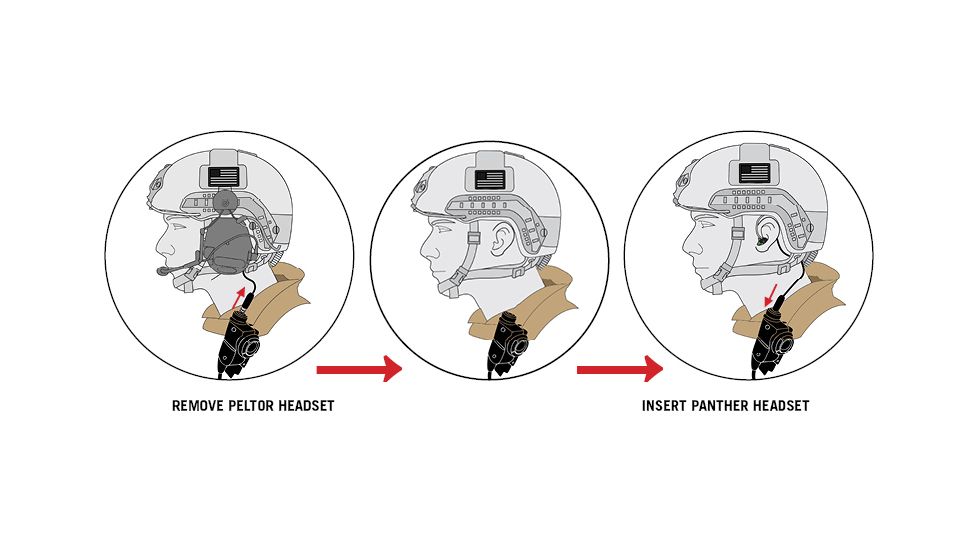 REMOVE PELTOR HEADSET

INSERT PANTHER HEADSET