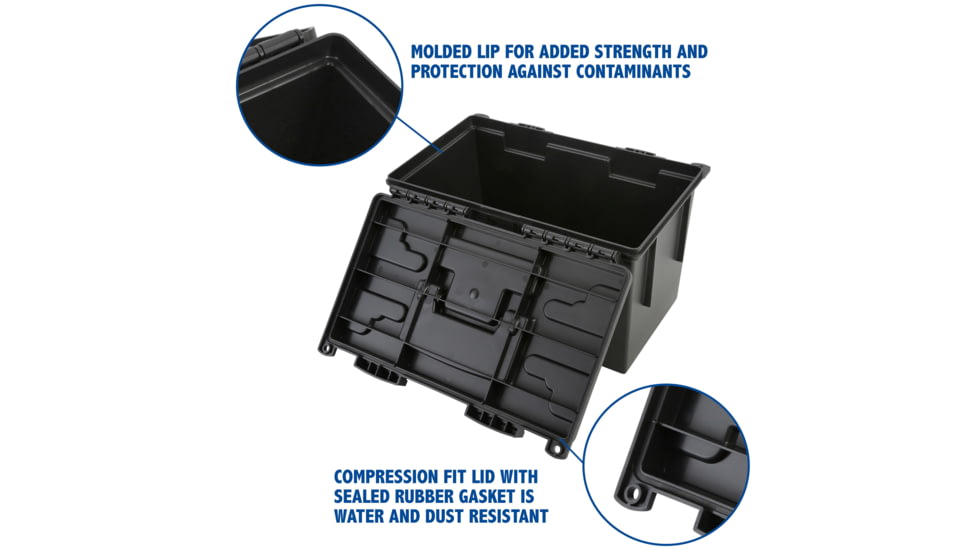 MOLDED LIP FOR ADDED STRENGTH AND PROTECTION AGAINST CONTAMINANTS

COMPRESSION FIT LID WITH SEALED RUBBER GASKET IS WATER AND DUST RESISTANT