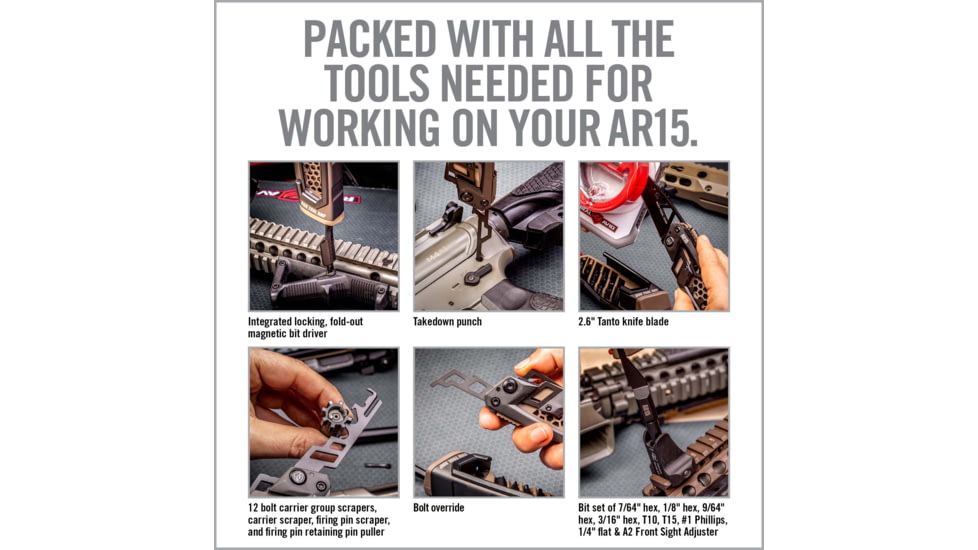 PACKED WITH ALL THE TOOLS NEEDED FOR WORKING ON YOUR AR15.

Integrated locking, fold-out magnetic bit driver

Takedown punch

2.6" Tanto knife blade

12 bolt carrier group scrapers, carrier scraper, firing pin scraper, and firing pin retaining pin puller

Bolt override

Bit set of 7/64" hex, 1/8" hex, 9/64" hex, 3/16" hex, T10, T15, #1 Phillips, 1/4" flat & A2 Front Sight Adjuster