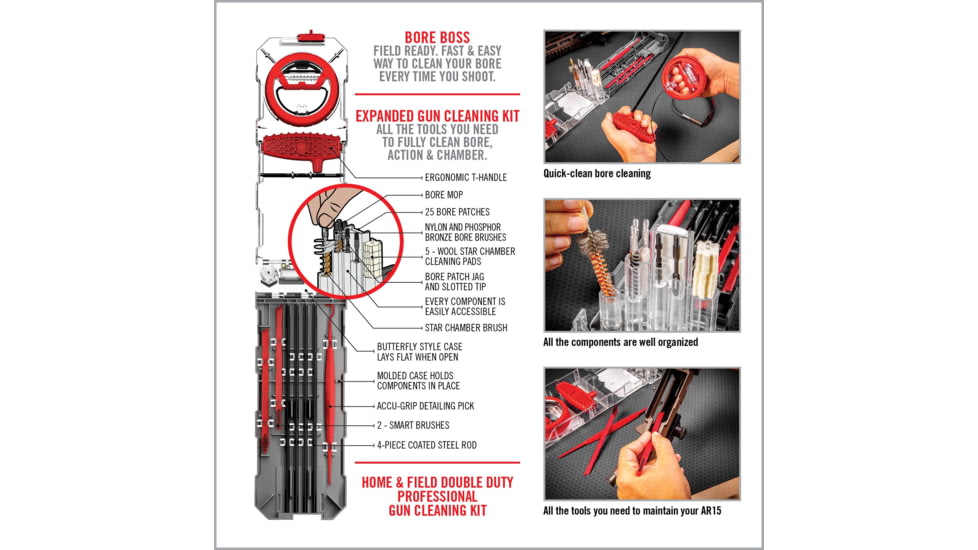 BORE BOSS
FIELD READY. FAST & EASY WAY TO CLEAN YOUR BORE EVERY TIME YOU SHOOT.

EXPANDED GUN CLEANING KIT
ALL THE TOOLS YOU NEED TO FULLY CLEAN BORE, ACTION & CHAMBER.

ERGONOMIC T-HANDLE
BORE MOP
25 BORE PATCHES
NYLON AND PHOSPHOR BRONZE BORE BRUSHES
5 - WOOL STAR CHAMBER CLEANING PADS
BORE PATCH JAG AND SLOTTED TIP
EVERY COMPONENT IS EASILY ACCESSIBLE
STAR CHAMBER BRUSH
BUTTERFLY STYLE CASE LAYS FLAT WHEN OPEN
MOLDED CASE HOLDS COMPONENTS IN PLACE
ACCU-GRIP DETAILING PICK
2 - SMART BRUSHES
4-PIECE COATED STEEL ROD

HOME & FIELD DOUBLE DUTY PROFESSIONAL GUN CLEANING KIT

Quick-clean bore cleaning

All the components are well organized

All the tools you need to maintain your AR15