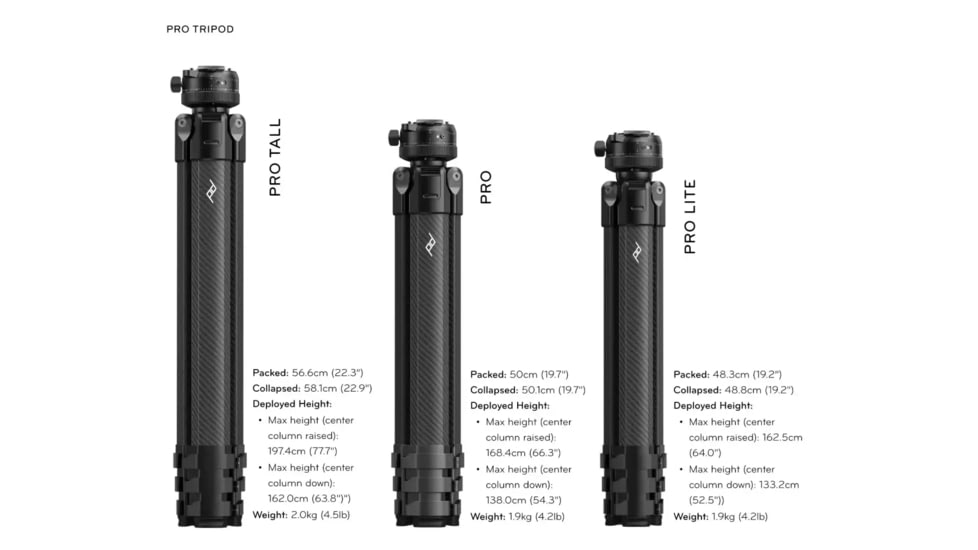 PRO TRIPOD

PRO TALL

Packed: 56.6cm (22.3")
Collapsed: 58.1cm (22.9")
Deployed Height:
• Max height (center column raised): 197.4cm (77.7")
• Max height (center column down): 162.0cm (63.8")")
Weight: 2.0kg (4.5lb)

PRO

Packed: 50cm (19.7")
Collapsed: 50.1cm (19.7")
Deployed Height:
• Max height (center column raised): 168.4cm (66.3")
• Max height (center column down): 138.0cm (54.3")
Weight: 1.9kg (4.2lb)

PRO LITE

Packed: 48.3cm (19.2")
Collapsed: 48.8cm (19.2")
Deployed Height:
• Max height (center column raised): 162.5cm (64.0")
• Max height (center column down): 133.2cm (52.5"))
Weight: 1.9kg (4.2lb)