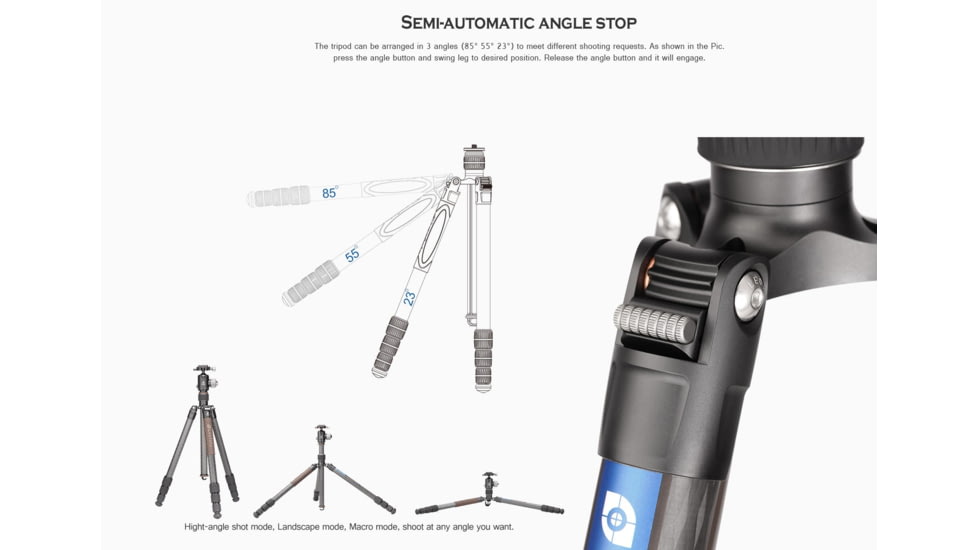 SEMI-AUTOMATIC ANGLE STOP

The tripod can be arranged in 3 angles (85° 55° 23°) to meet different shooting requests. As shown in the Pic. press the angle button and swing leg to desired position. Release the angle button and it will engage.

85°

55°

23°

Hight-angle shot mode, Landscape mode, Macro mode, shoot at any angle you want.