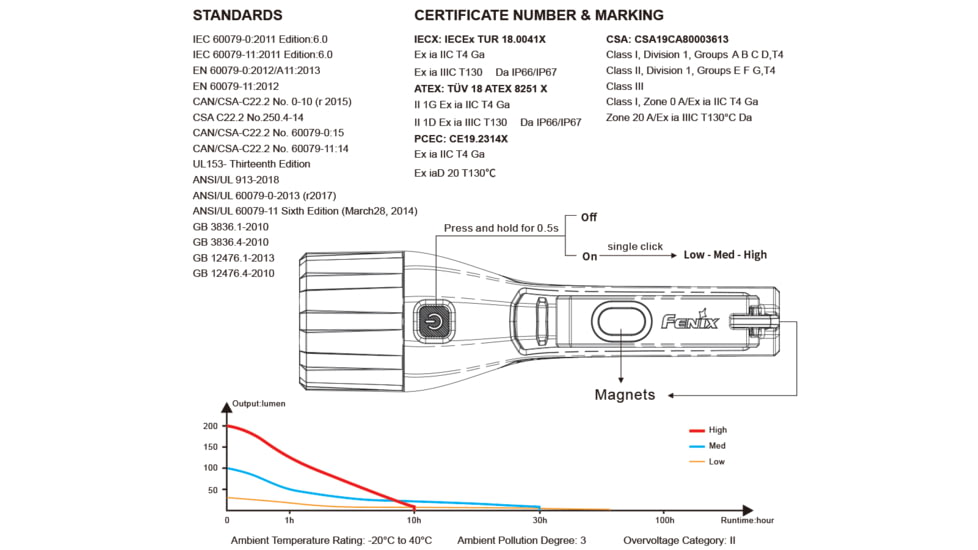 STANDARDS

IEC 60079-0:2011 Edition:6.0
IEC 60079-11:2011 Edition:6.0
EN 60079-0:2012/A11:2013
EN 60079-11:2012
CAN/CSA-C22.2 No. 0-10 (r 2015)
CSA C22.2 No.250.4-14
CAN/CSA-C22.2 No. 60079-0:15
CAN/CSA-C22.2 No. 60079-11:14
UL153- Thirteenth Edition
ANSI/UL 913-2018
ANSI/UL 60079-0-2013 (r2017)
ANSI/UL 60079-11 Sixth Edition (March28, 2014)
GB 3836.1-2010
GB 3836.4-2010
GB 12476.1-2013
GB 12476.4-2010

CERTIFICATE NUMBER & MARKING

IECX: IECEx TUR 18.0041X
Ex ia IIC T4 Ga
Ex ia IIIC T130 Da IP66/IP67
ATEX: TÜV 18 ATEX 8251 X
II 1G Ex ia IIC T4 Ga
II 1D Ex ia IIIC T130 Da IP66/IP67
PCEC: CE19.2314X
Ex ia IIC T4 Ga
Ex iaD 20 T130°C

CSA: CSA19CA80003613
Class I, Division 1, Groups A B C D,T4
Class II, Division 1, Groups E F G,T4
Class III
Class I, Zone 0 A/Ex ia IIC T4 Ga
Zone 20 A/Ex ia IIIC T130°C Da

Press and hold for 0.5s
Off
On
single click
Low - Med - High
FENIX
Magnets

Output:lumen
200
150
100
50
0
1h
10h
30h
100h
Runtime:hour
High
Med
Low

Ambient Temperature Rating: -20°C to 40°C Ambient Pollution Degree: 3 Overvoltage Category: II